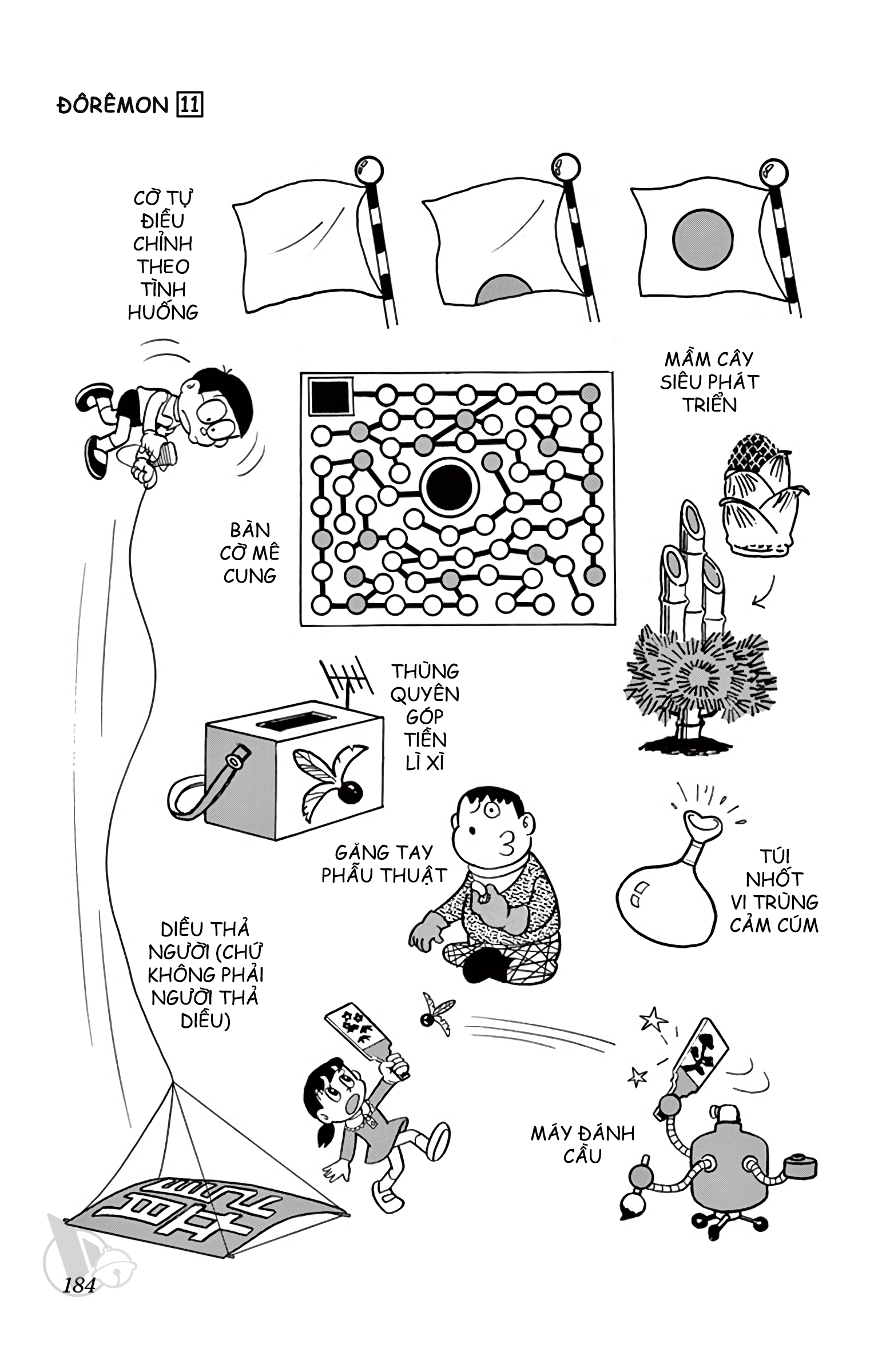 ĐÔRÊMON 11

CỜ TỰ ĐIỀU CHỈNH THEO TÌNH HUỐNG

MẦM CÂY SIÊU PHÁT TRIỂN

BÀN CỜ MÊ CUNG

THÙNG QUYÊN GÓP TIỀN LÌ XÌ

GĂNG TAY PHẪU THUẬT

TÚI NHỐT VI TRÙNG CẢM CÚM

DIỀU THẢ NGƯỜI (CHỨ KHÔNG PHẢI NGƯỜI THẢ DIỀU)

MÁY ĐÁNH CẦU

184