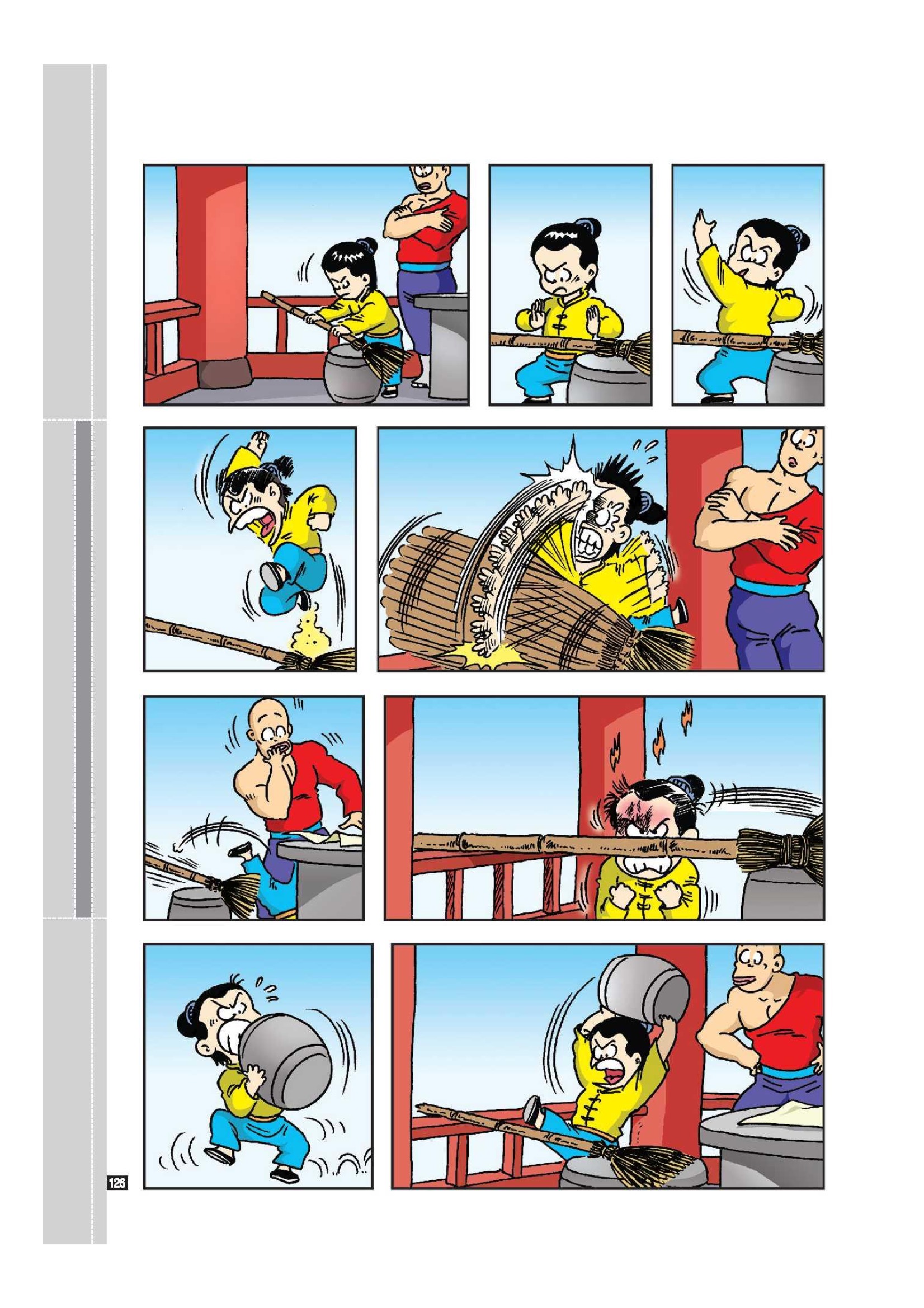 126